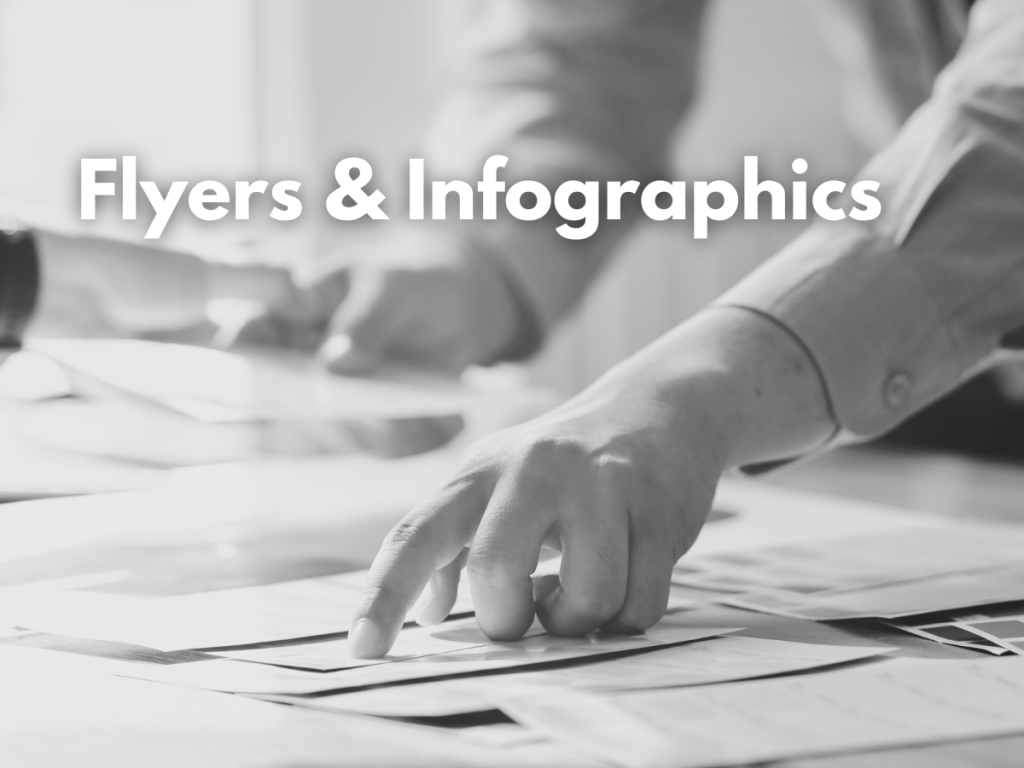 Flyers & Infographics